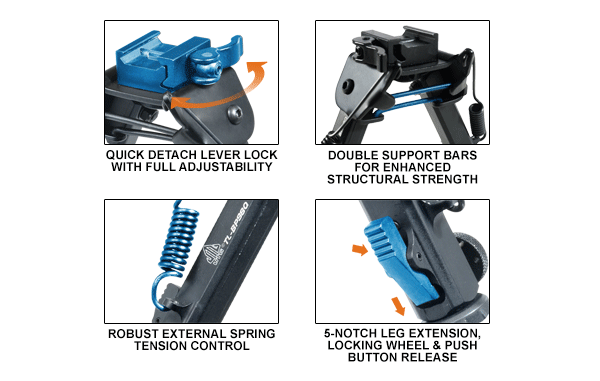 QUICK DETACH LEVER LOCK WITH FULL ADJUSTABILITY

DOUBLE SUPPORT BARS FOR ENHANCED STRUCTURAL STRENGTH

UTG TL-BP98Q

ROBUST EXTERNAL SPRING TENSION CONTROL

5-NOTCH LEG EXTENSION, LOCKING WHEEL & PUSH BUTTON RELEASE