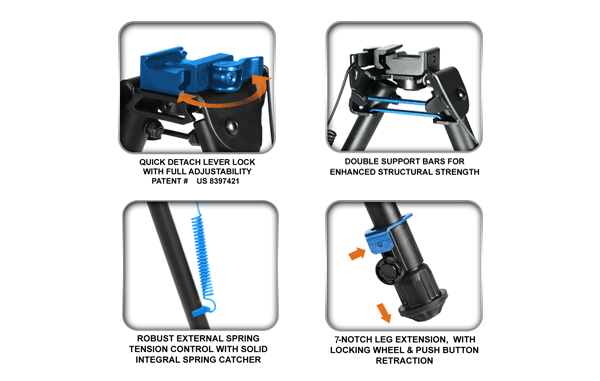 QUICK DETACH LEVER LOCK WITH FULL ADJUSTABILITY PATENT # US 8397421

DOUBLE SUPPORT BARS FOR ENHANCED STRUCTURAL STRENGTH

ROBUST EXTERNAL SPRING TENSION CONTROL WITH SOLID INTEGRAL SPRING CATCHER

7-NOTCH LEG EXTENSION, WITH LOCKING WHEEL & PUSH BUTTON RETRACTION