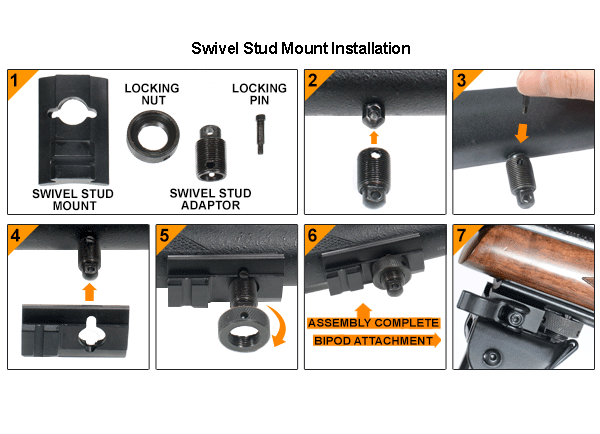 Swivel Stud Mount Installation

1

LOCKING NUT

LOCKING PIN

SWIVEL STUD MOUNT

SWIVEL STUD ADAPTOR

2

3

4

5

6

ASSEMBLY COMPLETE

BIPOD ATTACHMENT

7